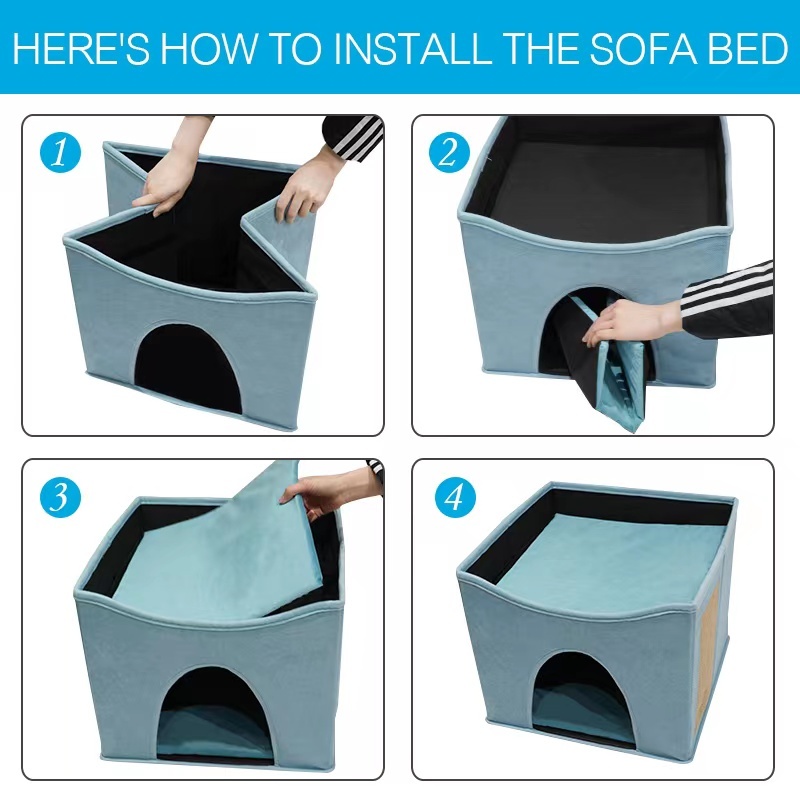 HERE'S HOW TO INSTALL THE SOFA BED

1

2

3

4